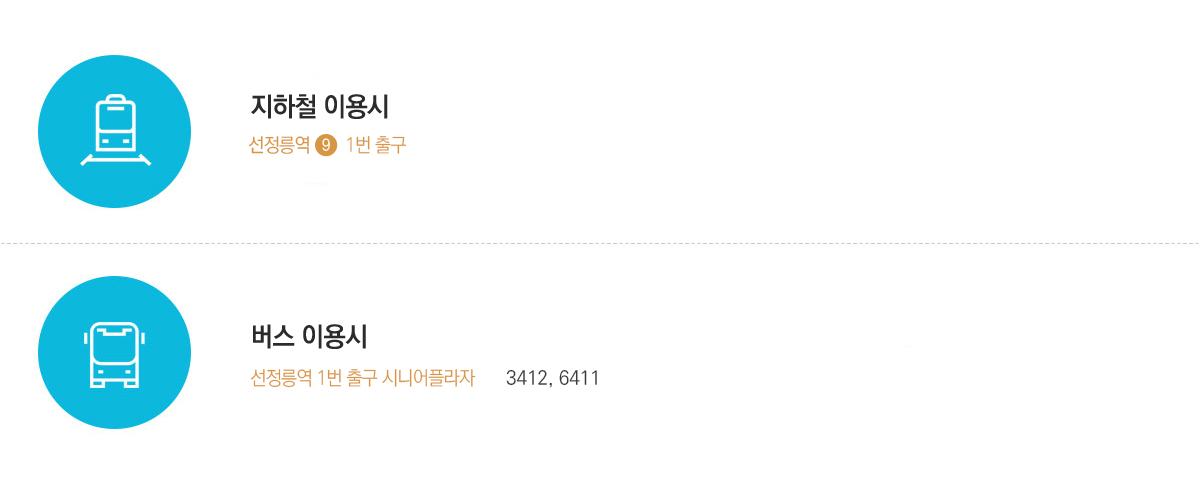 지하철 이용시

선정릉역 9 1번 출구

버스 이용시

선정릉역 1번 출구 시니어플라자 3412, 6411